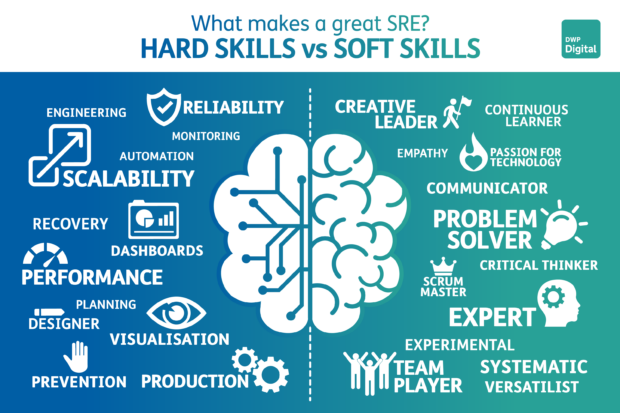 What makes a great SRE?
HARD SKILLS vs SOFT SKILLS

DWP Digital

ENGINEERING
RELIABILITY
MONITORING
AUTOMATION
SCALABILITY
RECOVERY
DASHBOARDS
PERFORMANCE
PLANNING
DESIGNER
VISUALISATION
PREVENTION
PRODUCTION

CREATIVE LEADER
CONTINUOUS LEARNER
EMPATHY
PASSION FOR TECHNOLOGY
COMMUNICATOR
PROBLEM SOLVER
CRITICAL THINKER
SCRUM MASTER
EXPERT
EXPERIMENTAL
TEAM PLAYER
SYSTEMATIC
VERSATILIST